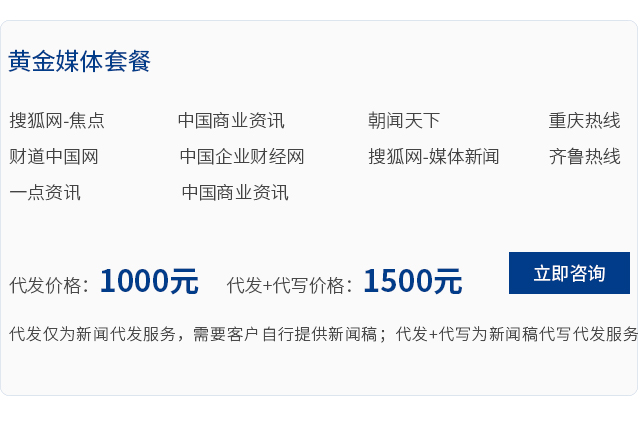 黄金媒体套餐

搜狐网-焦点
中国商业资讯
朝闻天下
重庆热线
财道中国网
中国企业财经网
搜狐网-媒体新闻
齐鲁热线
一点资讯
中国商业资讯

代发价格：1000元 代发+代写价格：1500元

立即咨询

代发仅为新闻代发服务，需要客户自行提供新闻稿；代发+代写为新闻稿代写代发服务